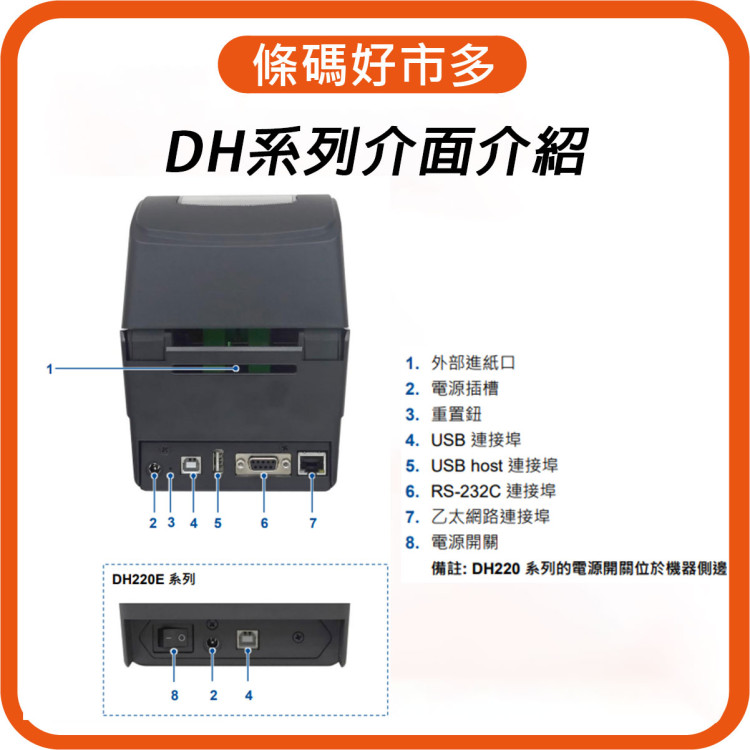 條碼好市多

DH系列介面介紹

1

2 3 4 5 6 7

1. 外部進紙口
2. 電源插槽
3. 重置鈕
4. USB 連接埠
5. USB host 連接埠
6. RS-232C 連接埠
7. 乙太網路連接埠
8. 電源開關
備註: DH220 系列的電源開關位於機器側邊

DH220E 系列

8 2 4